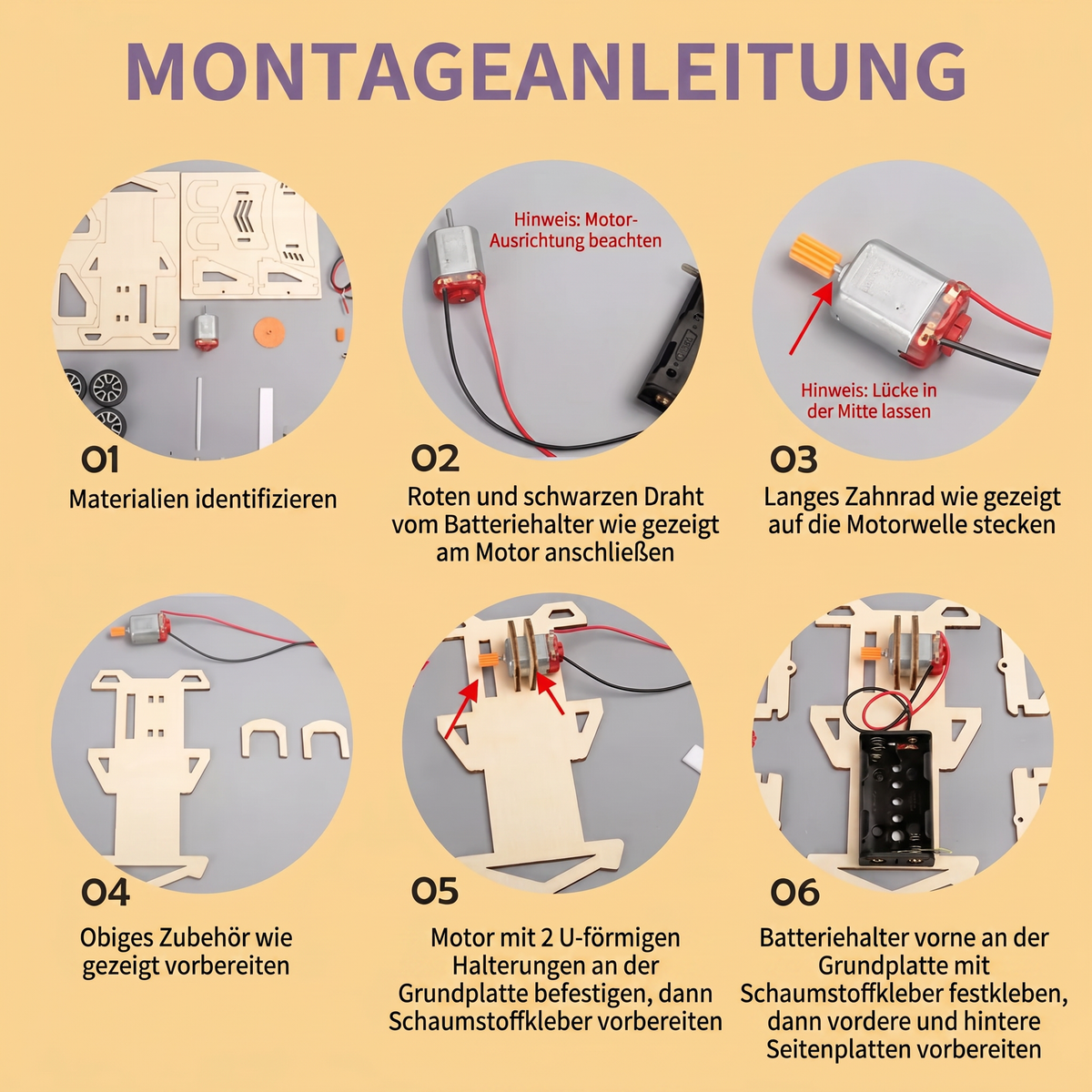 MONTAGEANLEITUNG

01
Materialien identifizieren

Hinweis: Motor-Ausrichtung beachten

02
Roten und schwarzen Draht vom Batteriehalter wie gezeigt am Motor anschließen

Hinweis: Lücke in der Mitte lassen

03
Langes Zahnrad wie gezeigt auf die Motorwelle stecken

04
Obiges Zubehör wie gezeigt vorbereiten

05
Motor mit 2 U-förmigen Halterungen an der Grundplatte befestigen, dann Schaumstoffkleber vorbereiten

06
Batteriehalter vorne an der Grundplatte mit Schaumstoffkleber festkleben, dann vordere und hintere Seitenplatten vorbereiten